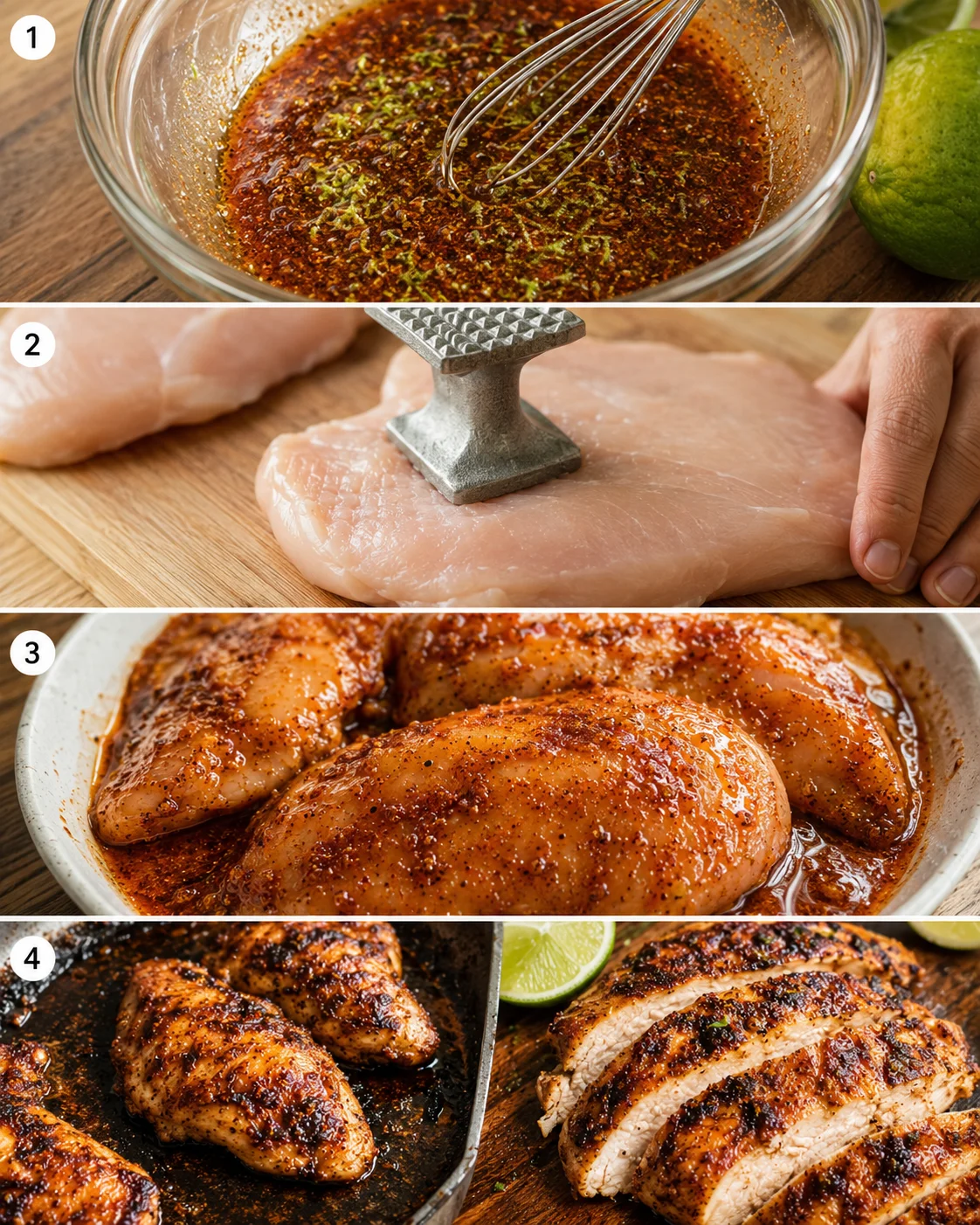 1

2

3

4