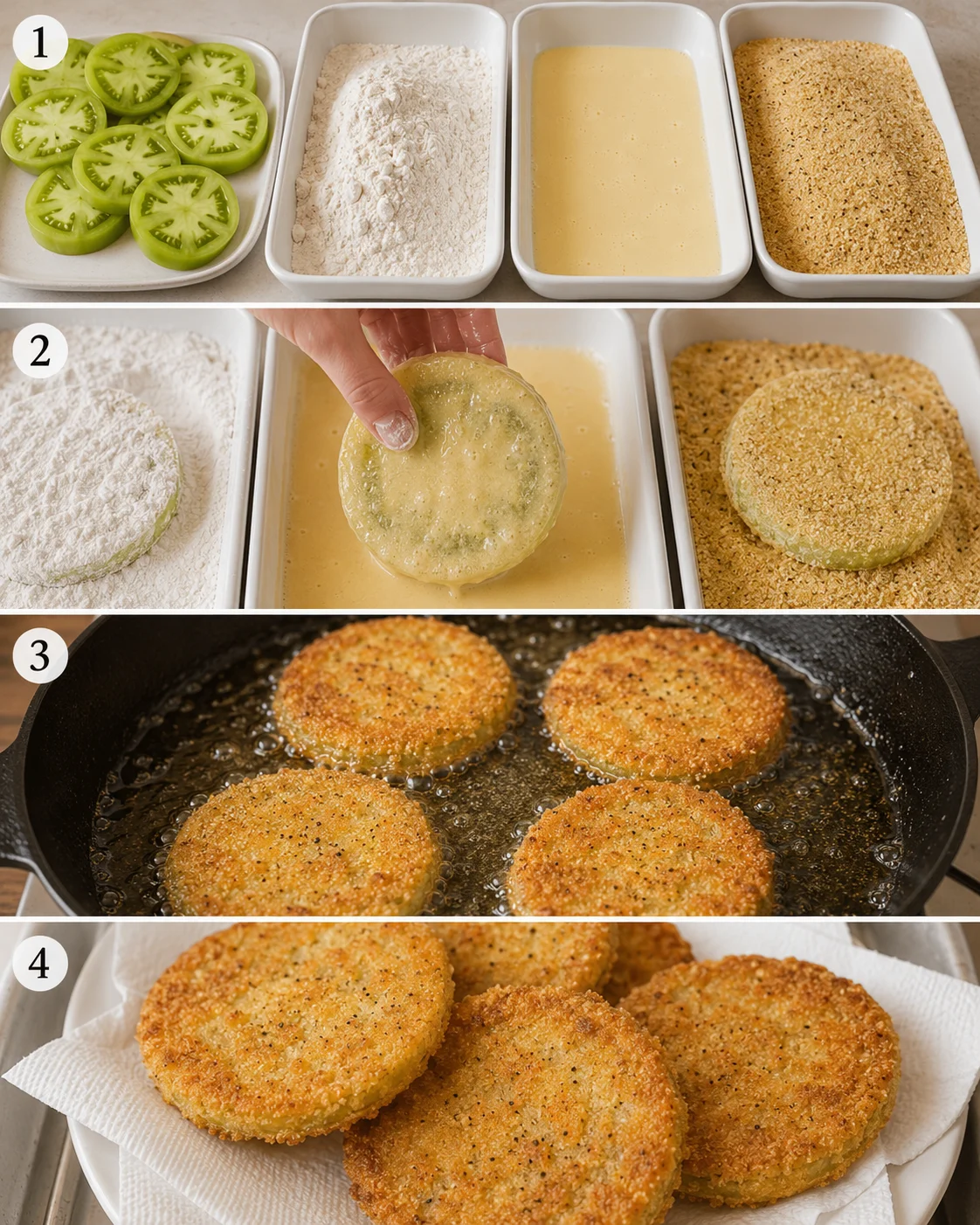 1

2

3

4